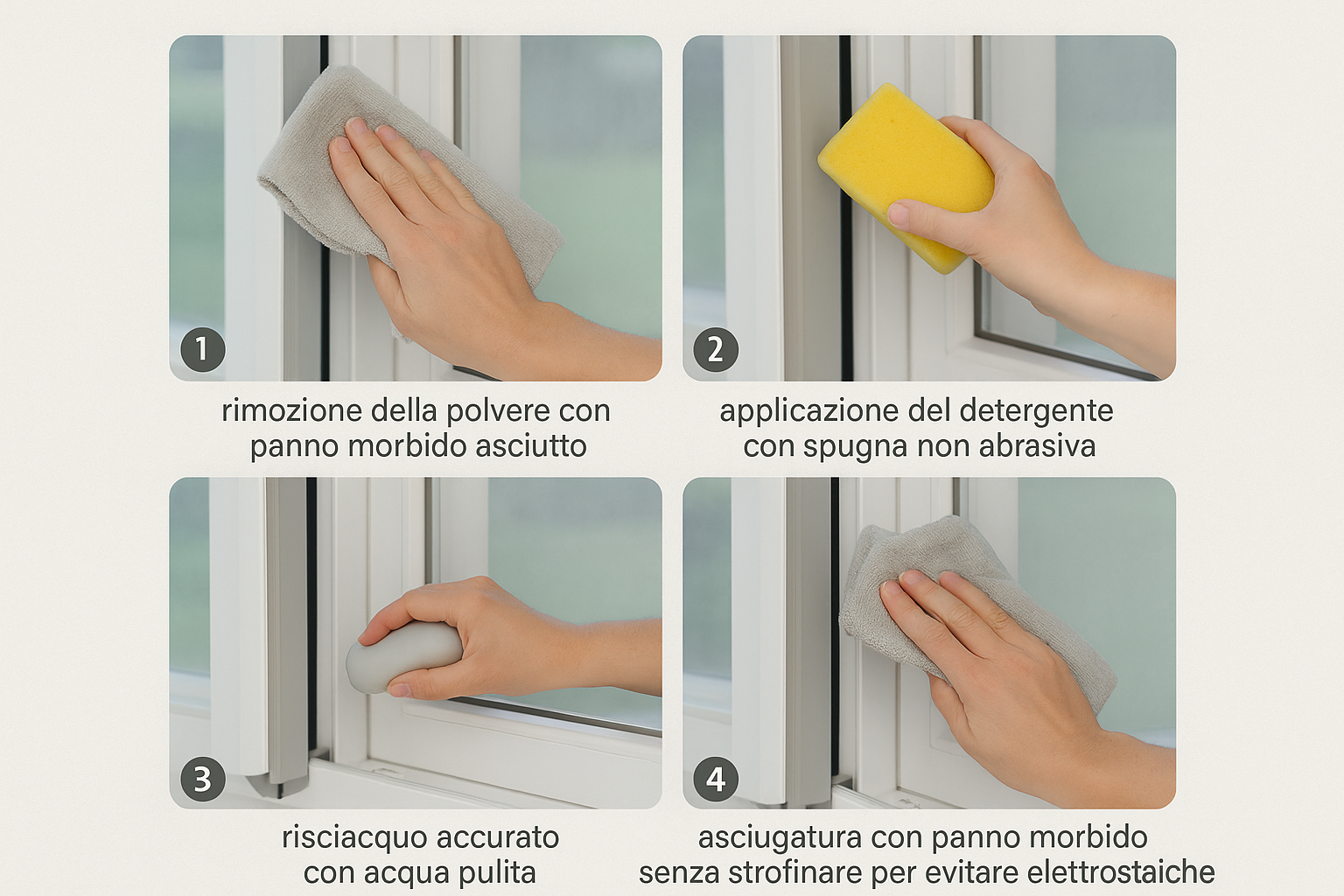 1

rimozione della polvere con panno morbido asciutto

2

applicazione del detergente con spugna non abrasiva

3

risciacquo accurato con acqua pulita

4

asciugatura con panno morbido senza strofinare per evitare elettrostaiche